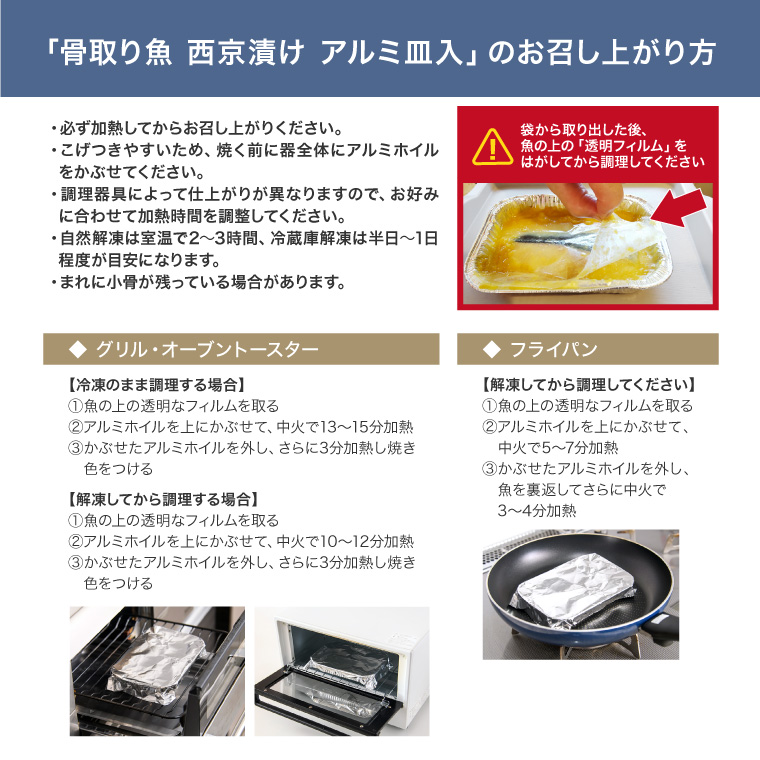 「骨取り魚 西京漬け アルミ皿入」のお召し上がり方

・必ず加熱してからお召し上がりください。
・こげつきやすいため、焼く前に器全体にアルミホイルをかぶせてください。
・調理器具によって仕上がりが異なりますので、お好みに合わせて加熱時間を調整してください。
・自然解凍は室温で2～3時間、冷蔵庫解凍は半日～1日程度が目安になります。
・まれに小骨が残っている場合があります。

袋から取り出した後、魚の上の「透明フィルム」をはがしてから調理してください

◆ グリル・オーブントースター

【冷凍のまま調理する場合】
①魚の上の透明なフィルムを取る
②アルミホイルを上にかぶせて、中火で13～15分加熱
③かぶせたアルミホイルを外し、さらに3分加熱し焼き色をつける

【解凍してから調理する場合】
①魚の上の透明なフィルムを取る
②アルミホイルを上にかぶせて、中火で10～12分加熱
③かぶせたアルミホイルを外し、さらに3分加熱し焼き色をつける

◆ フライパン

【解凍してから調理してください】
①魚の上の透明なフィルムを取る
②アルミホイルを上にかぶせて、中火で5～7分加熱
③かぶせたアルミホイルを外し、魚を裏返してさらに中火で3～4分加熱